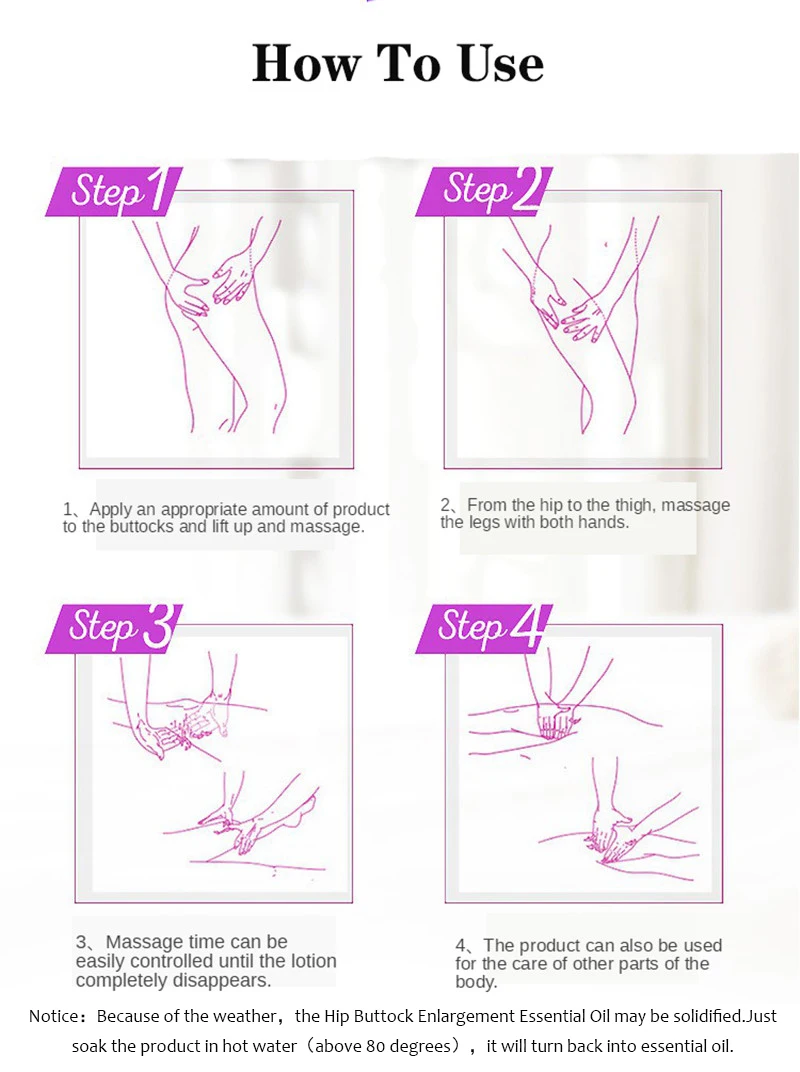 How To Use

Step 1

1、Apply an appropriate amount of product to the buttocks and lift up and massage.

Step 2

2、From the hip to the thigh, massage the legs with both hands.

Step 3

3、Massage time can be easily controlled until the lotion completely disappears.

Step 4

4、The product can also be used for the care of other parts of the body.

Notice：Because of the weather，the Hip Buttock Enlargement Essential Oil may be solidified.Just soak the product in hot water（above 80 degrees），it will turn back into essential oil.