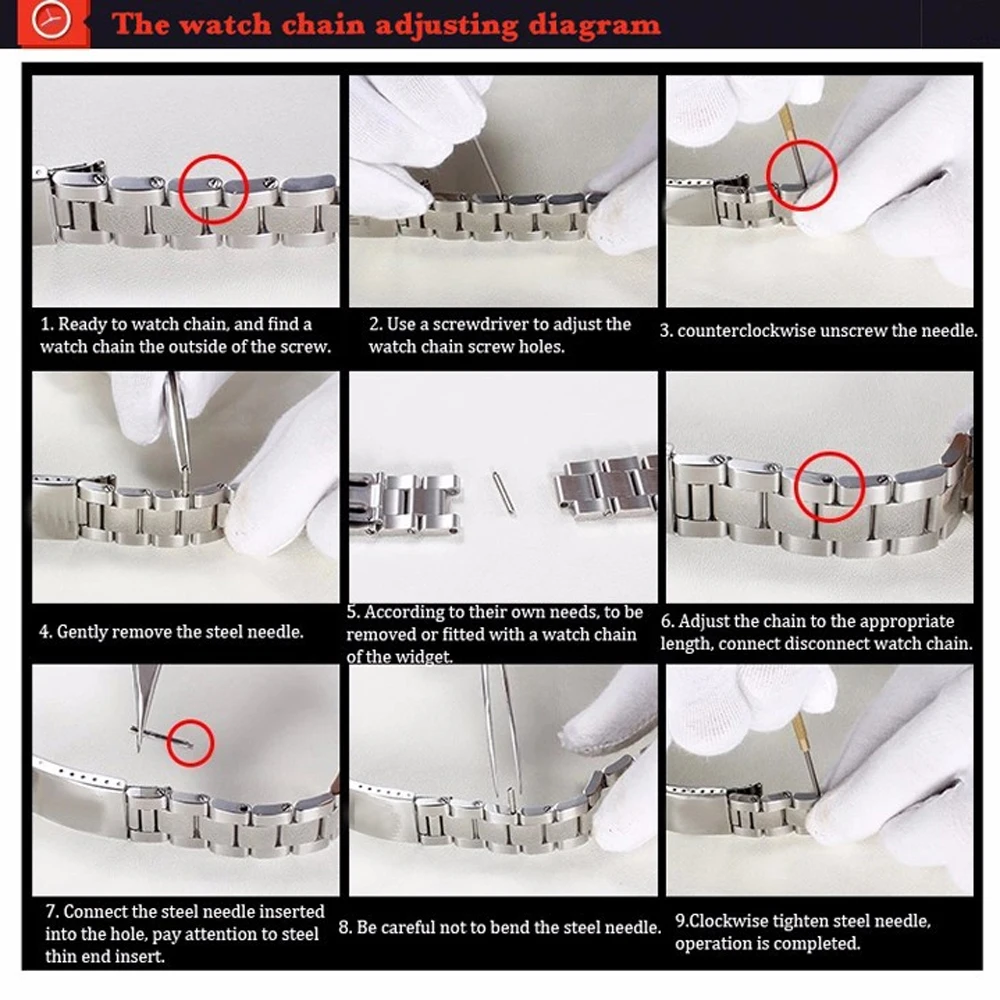 The watch chain adjusting diagram

1. Ready to watch chain, and find a watch chain the outside of the screw.

2. Use a screwdriver to adjust the watch chain screw holes.

3. counterclockwise unscrew the needle.

4. Gently remove the steel needle.

5. According to their own needs, to be removed or fitted with a watch chain of the widget.

6. Adjust the chain to the appropriate length, connect disconnect watch chain.

7. Connect the steel needle inserted into the hole, pay attention to steel thin end insert.

8. Be careful not to bend the steel needle.

9.Clockwise tighten steel needle, operation is completed.