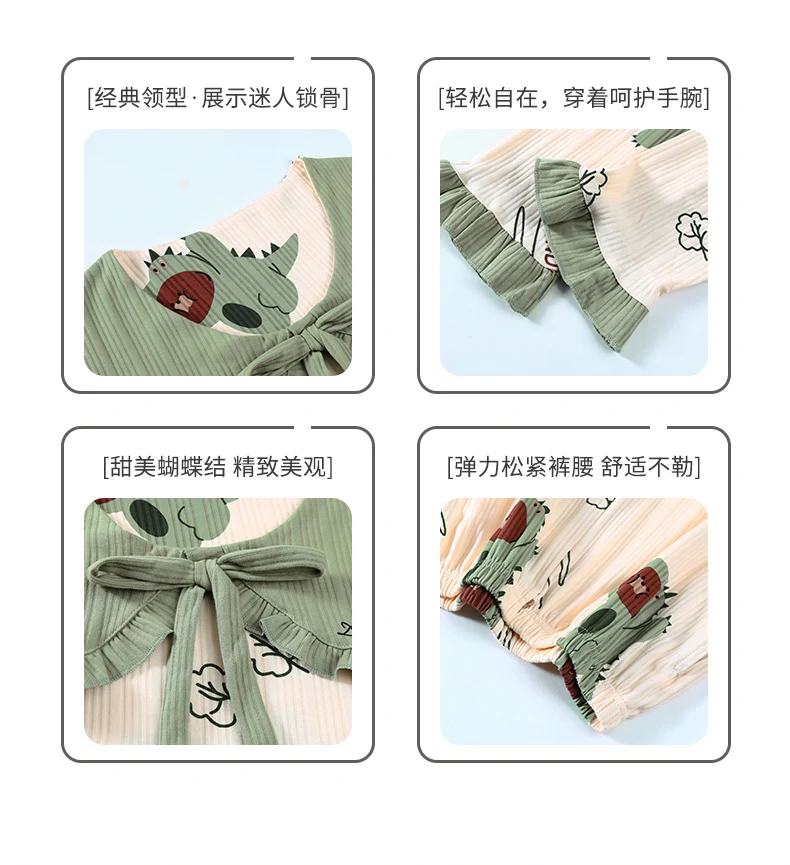 [经典领型·展示迷人锁骨]

[轻松自在，穿着呵护手腕]

[甜美蝴蝶结 精致美观]

[弹力松紧裤腰 舒适不勒]