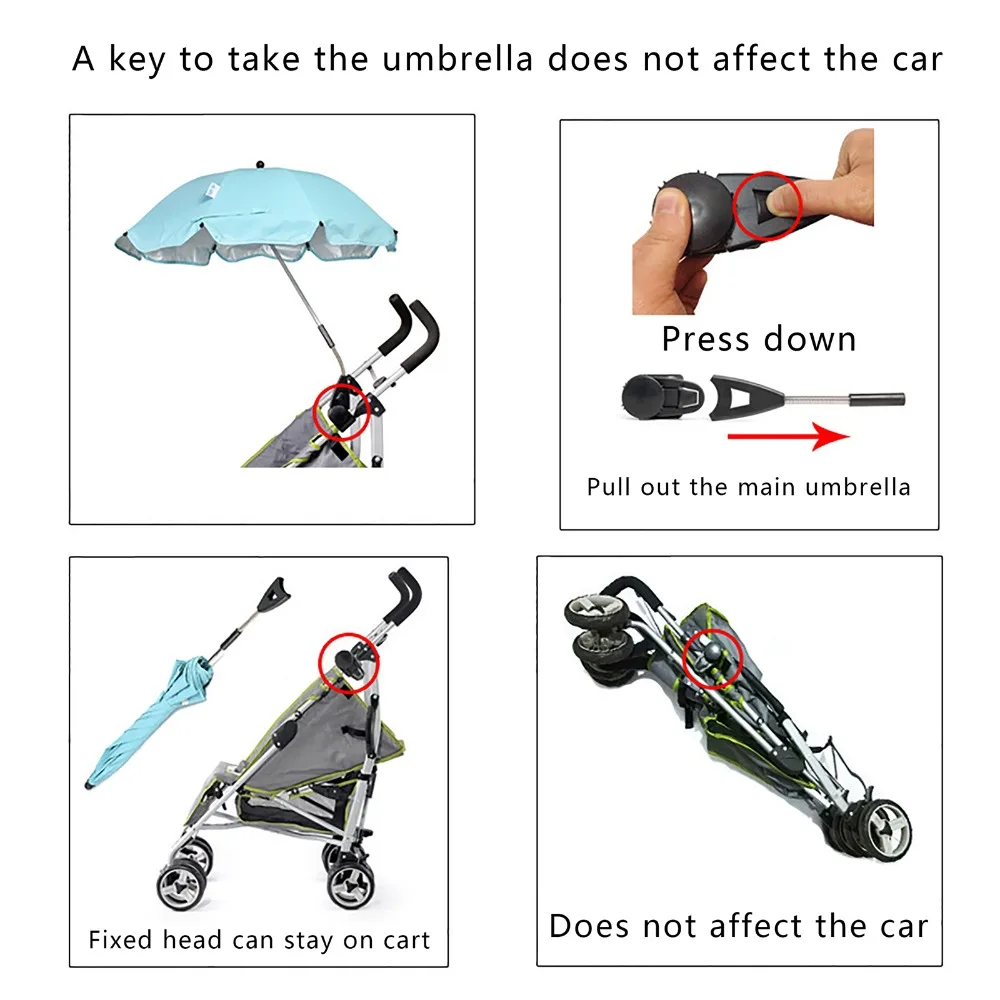 A key to take the umbrella does not affect the car

Press down

Pull out the main umbrella

Fixed head can stay on cart

Does not affect the car