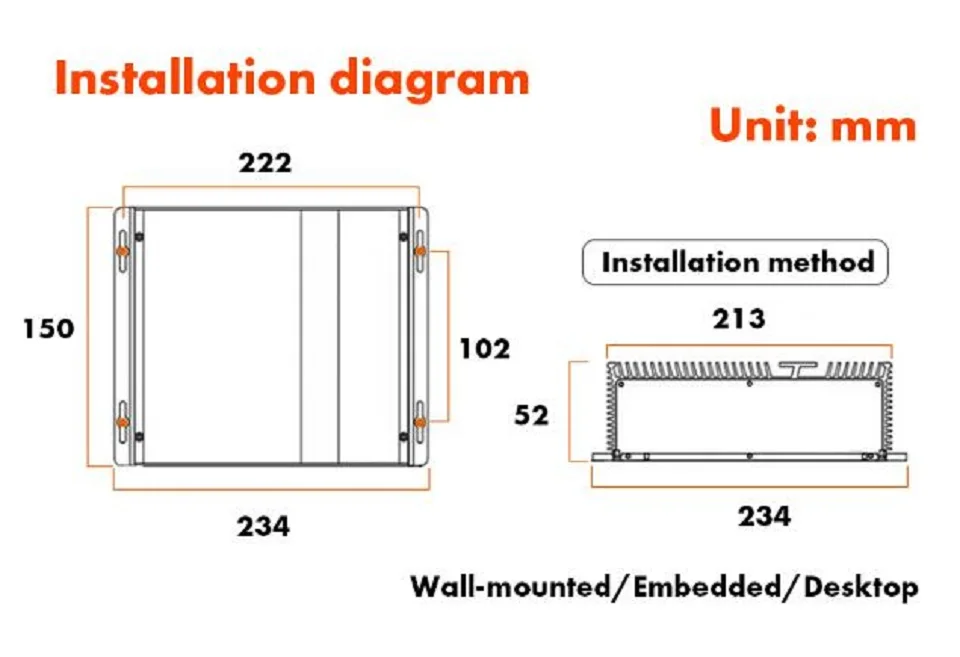 Installation diagram

Unit: mm

222

150

102

234

Installation method

213

52

234

Wall-mounted/Embedded/Desktop