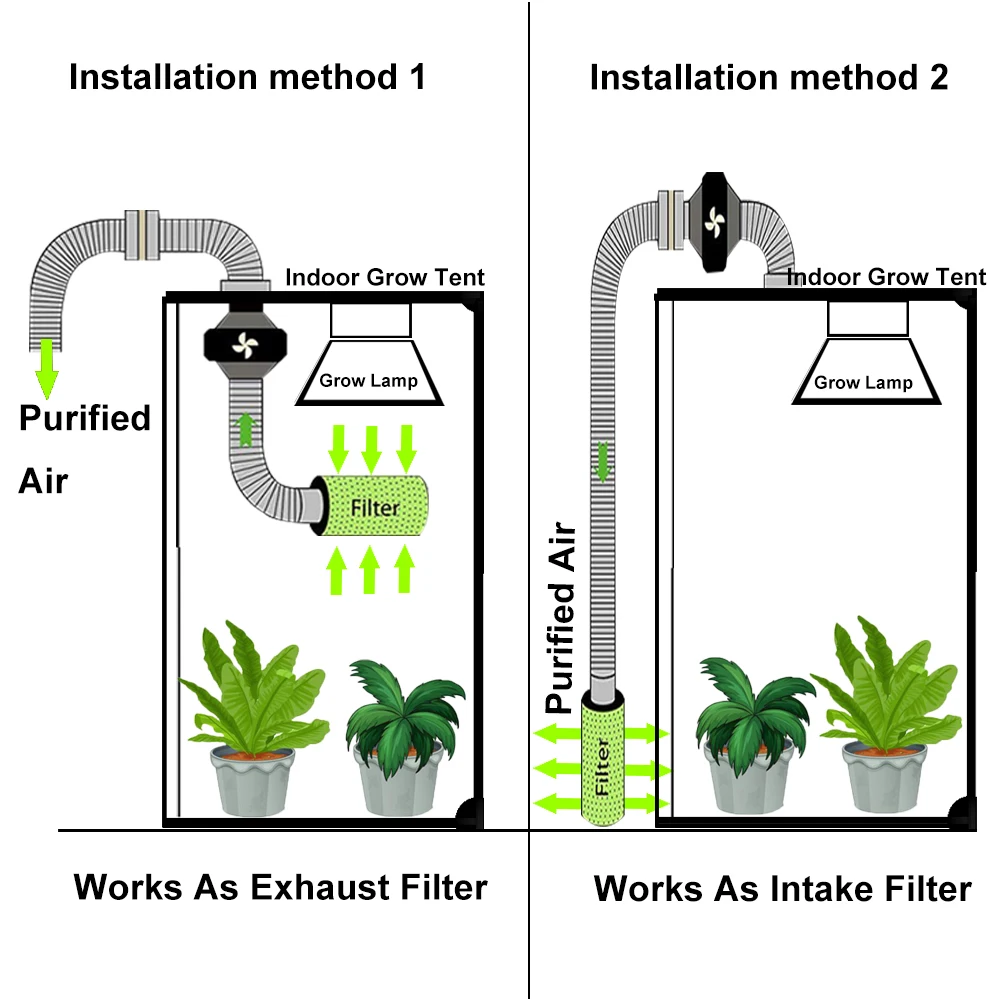 Installation method 1

Indoor Grow Tent

Grow Lamp

Purified Air

Filter

Works As Exhaust Filter

Installation method 2

Indoor Grow Tent

Grow Lamp

Purified Air

Filter

Works As Intake Filter