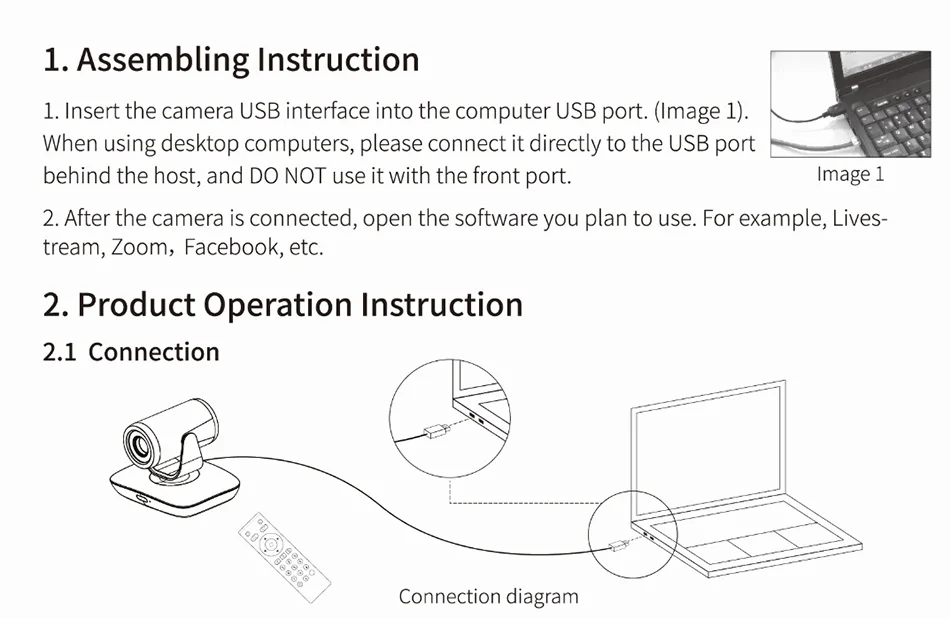 1. Assembling Instruction

1. Insert the camera USB interface into the computer USB port. (Image 1). When using desktop computers, please connect it directly to the USB port behind the host, and DO NOT use it with the front port.

Image 1

2. After the camera is connected, open the software you plan to use. For example, Livestream, Zoom，Facebook, etc.

2. Product Operation Instruction

2.1 Connection

Connection diagram