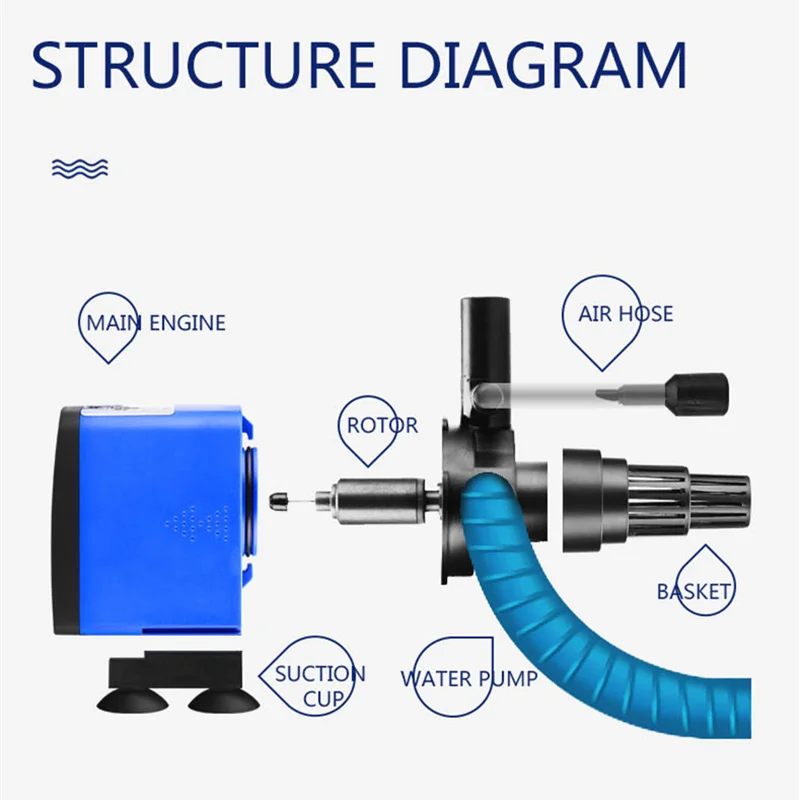 STRUCTURE DIAGRAM

MAIN ENGINE

AIR HOSE

ROTOR

BASKET

SUCTION CUP

WATER PUMP