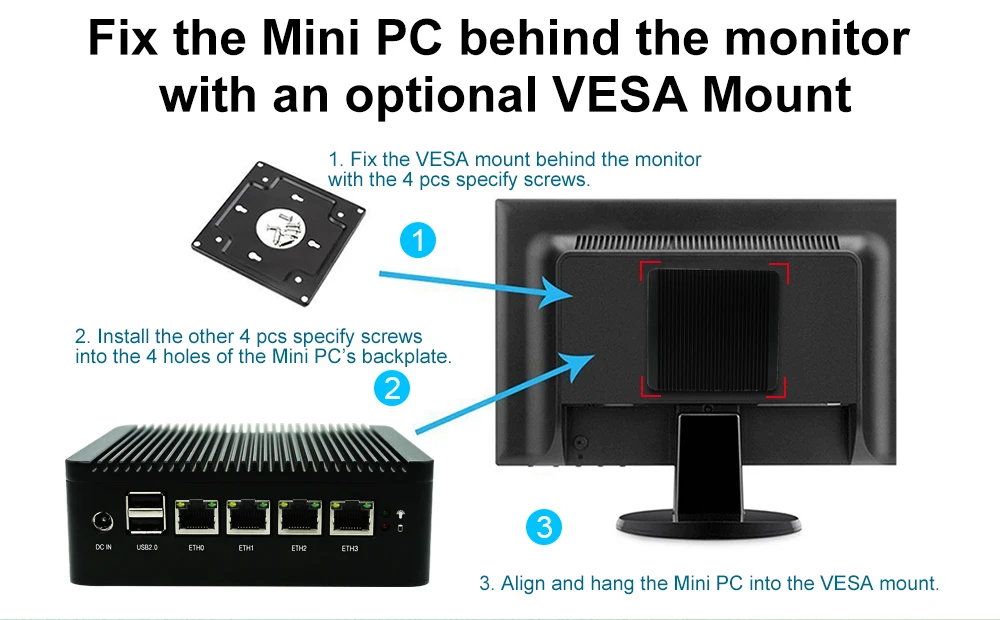 Fix the Mini PC behind the monitor with an optional VESA Mount

1. Fix the VESA mount behind the monitor with the 4 pcs specify screws.

1

2. Install the other 4 pcs specify screws into the 4 holes of the Mini PC's backplate.

2

DC IN USB2.0 ETH0 ETH1 ETH2 ETH3

3

3. Align and hang the Mini PC into the VESA mount.