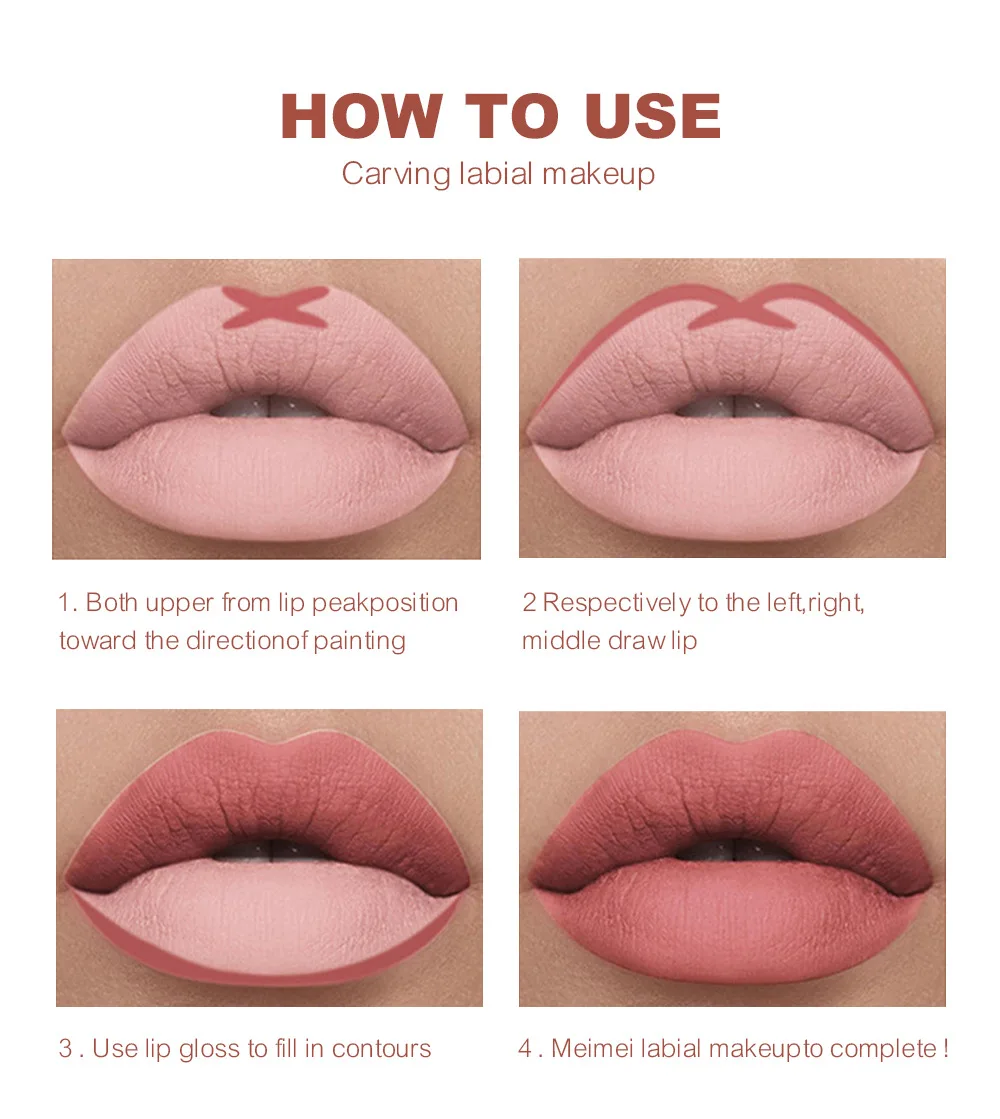 HOW TO USE
Carving labial makeup

1. Both upper from lip peakposition toward the directionof painting

2 Respectively to the left,right, middle draw lip

3 . Use lip gloss to fill in contours

4 . Meimei labial makeupto complete !