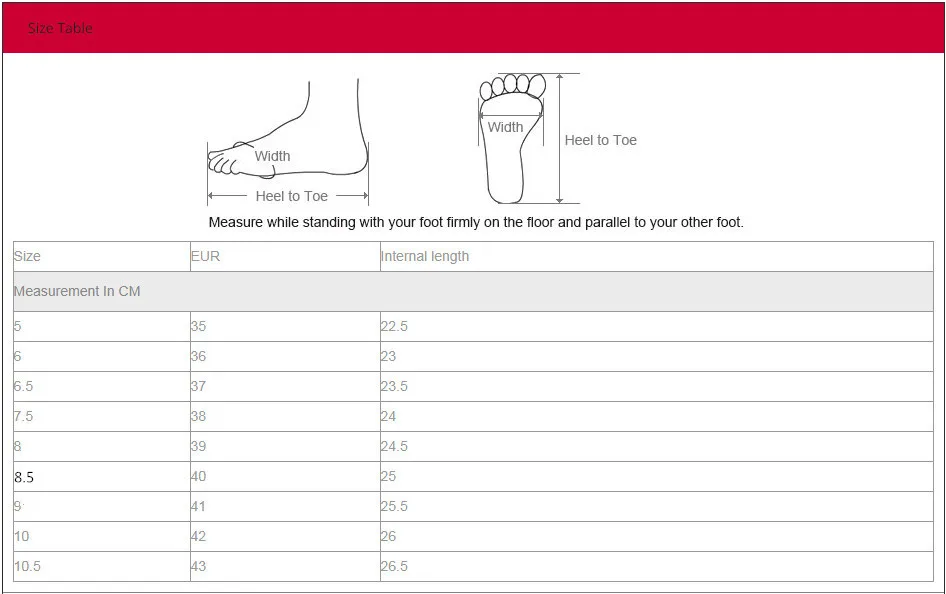 Size Table

Width

Heel to Toe

Width

Heel to Toe

Measure while standing with your foot firmly on the floor and parallel to your other foot.

| Size | EUR | Internal length |
|---|---|---|
| Measurement In CM | | |
| 5 | 35 | 22.5 |
| 6 | 36 | 23 |
| 6.5 | 37 | 23.5 |
| 7.5 | 38 | 24 |
| 8 | 39 | 24.5 |
| 8.5 | 40 | 25 |
| 9 | 41 | 25.5 |
| 10 | 42 | 26 |
| 10.5 | 43 | 26.5 |