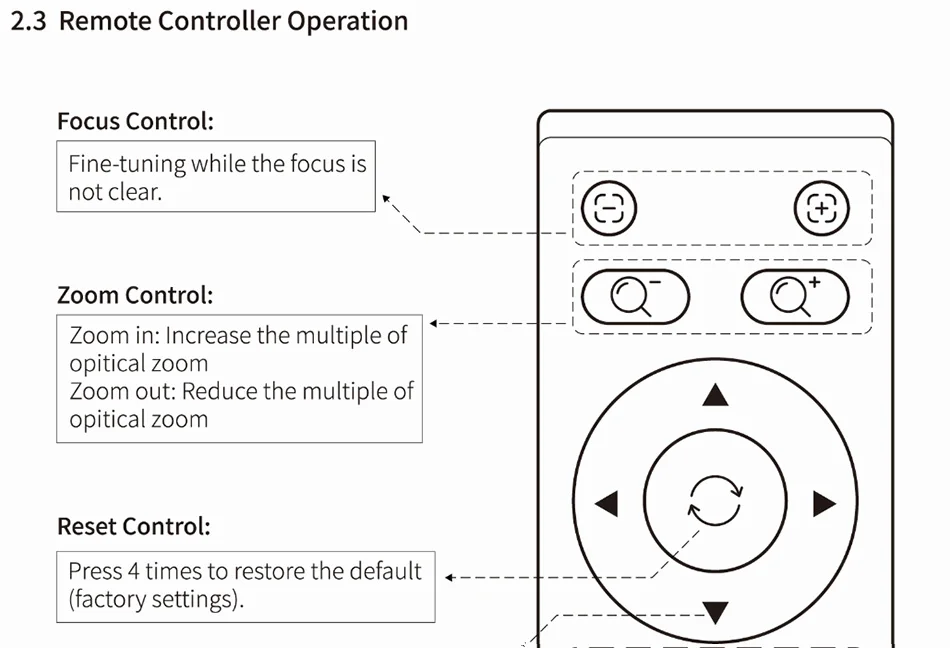 2.3 Remote Controller Operation

Focus Control:

Fine-tuning while the focus is not clear.

Zoom Control:

Zoom in: Increase the multiple of opitical zoom
Zoom out: Reduce the multiple of opitical zoom

Reset Control:

Press 4 times to restore the default (factory settings).