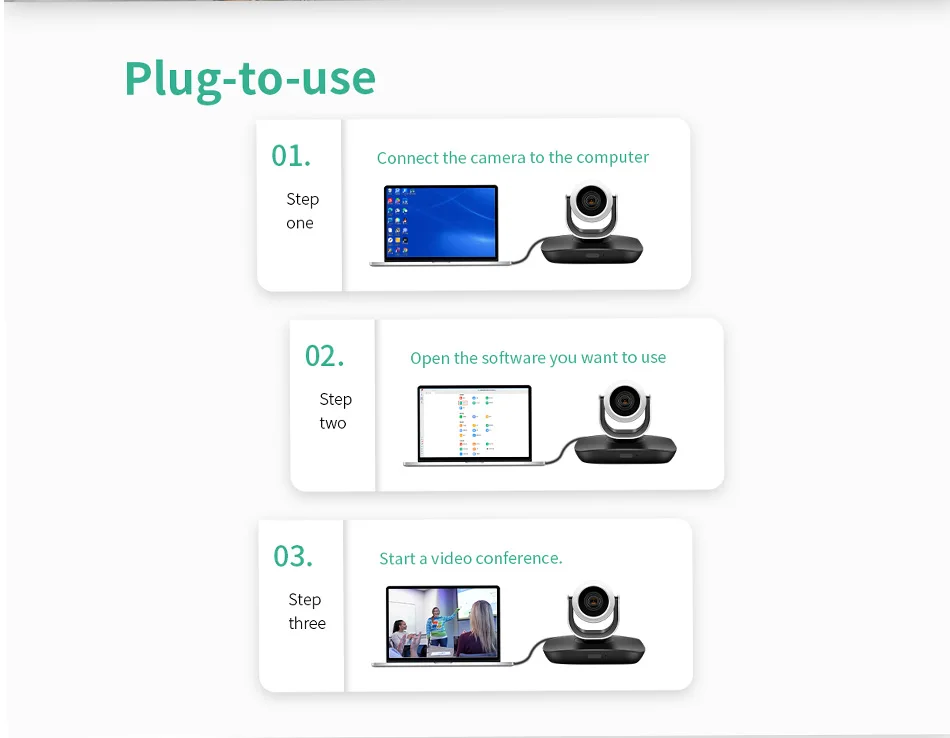 Plug-to-use

01.

Step one

Connect the camera to the computer

02.

Step two

Open the software you want to use

03.

Step three

Start a video conference.