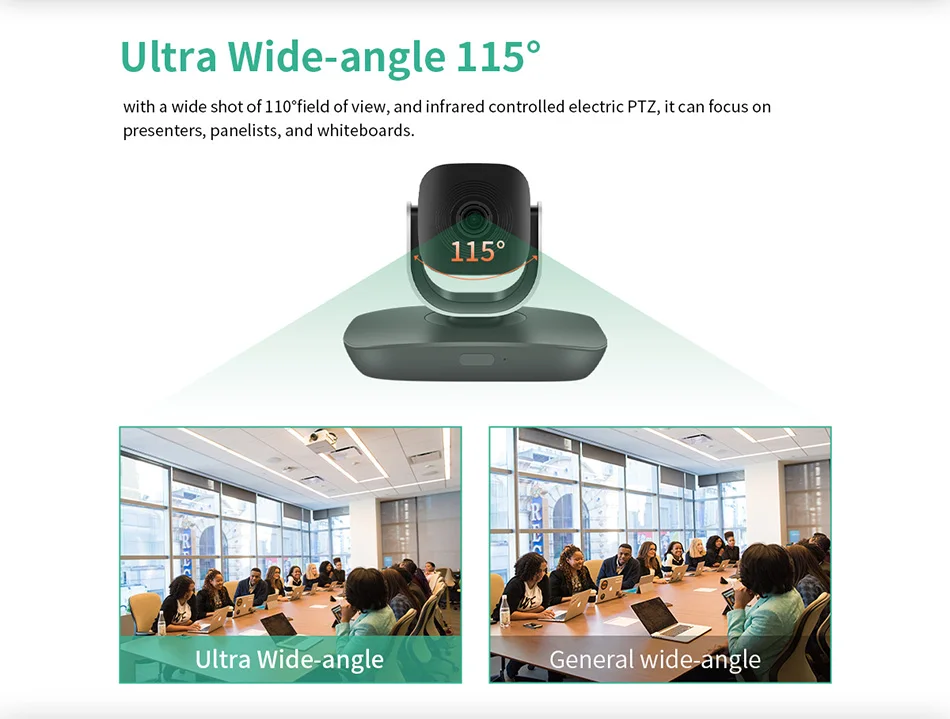 Ultra Wide-angle 115°

with a wide shot of 110°field of view, and infrared controlled electric PTZ, it can focus on presenters, panelists, and whiteboards.

115°

Ultra Wide-angle

General wide-angle