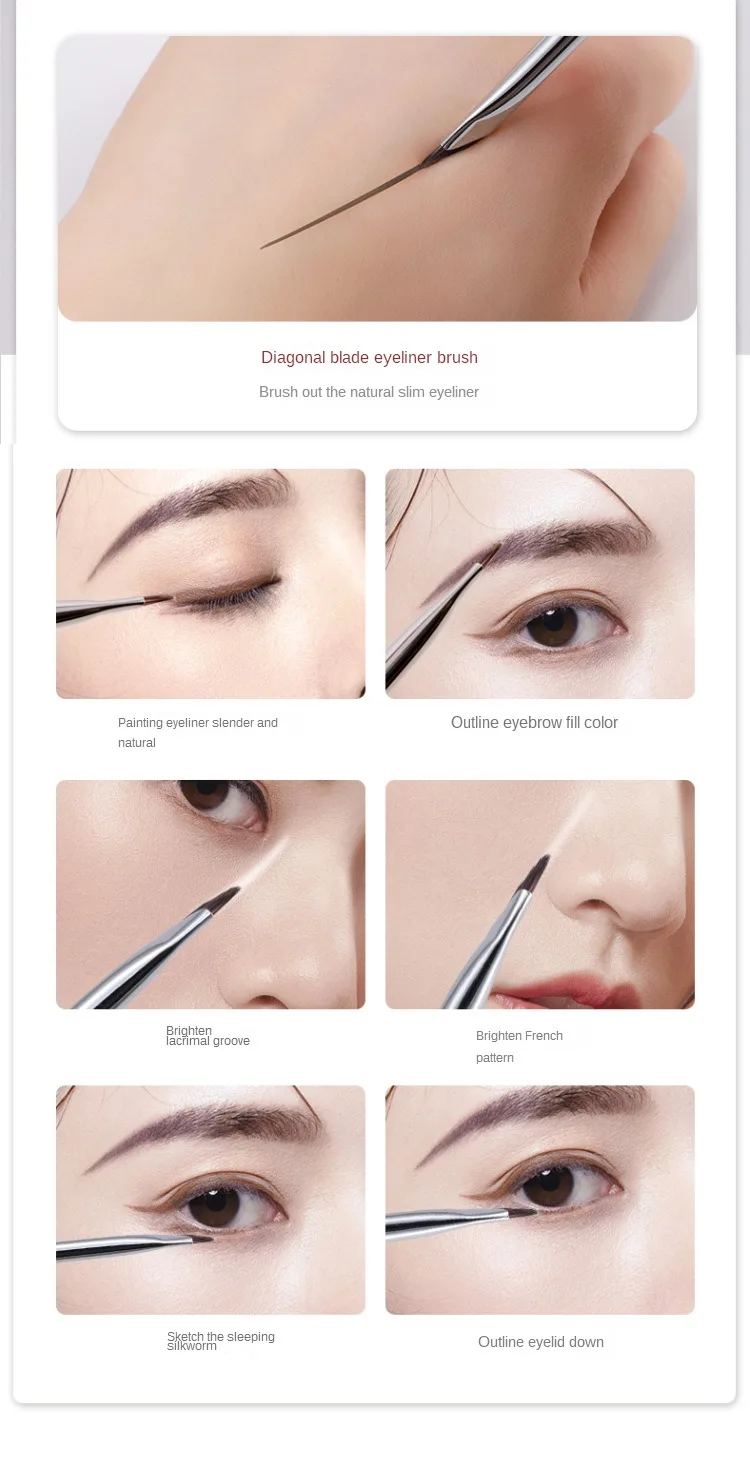 Diagonal blade eyeliner brush

Brush out the natural slim eyeliner

Painting eyeliner slender and natural

Outline eyebrow fill color

Brighten lacrimal groove

Brighten French pattern

Sketch the sleeping silkworm

Outline eyelid down