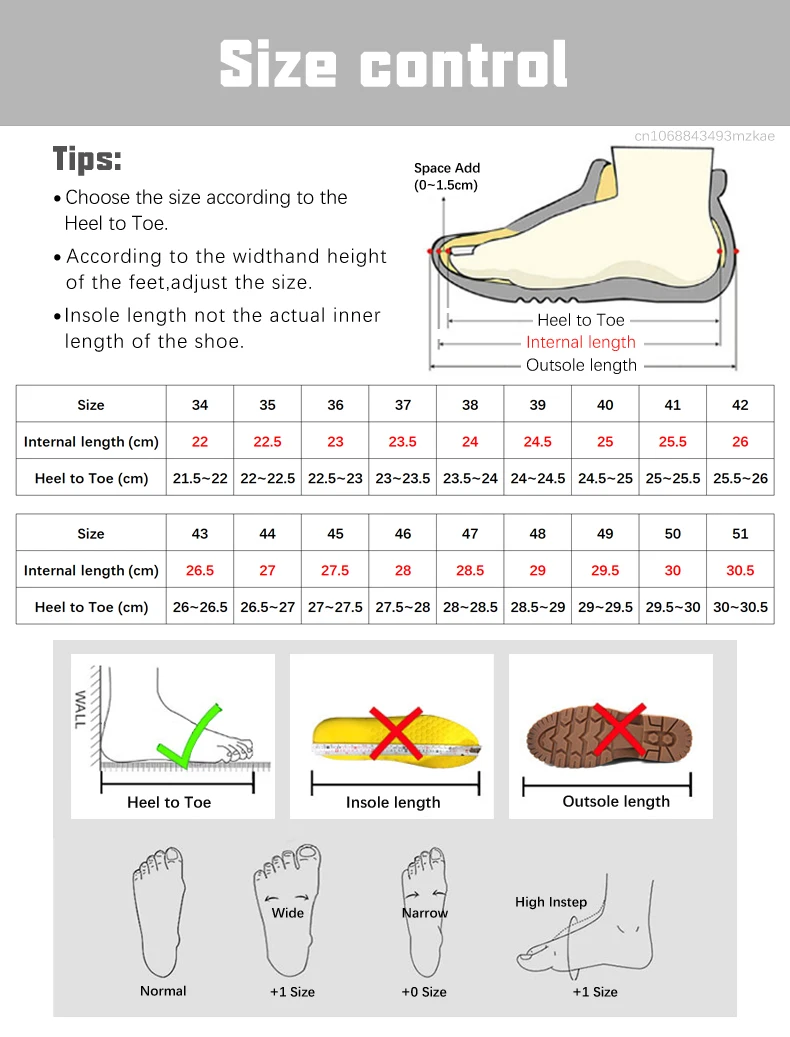 Size control

cn1068843493mzkae

Tips:

• Choose the size according to the Heel to Toe.

• According to the widthand height of the feet,adjust the size.

• Insole length not the actual inner length of the shoe.

Space Add (0~1.5cm)

Heel to Toe

Internal length

Outsole length

| Size | 34 | 35 | 36 | 37 | 38 | 39 | 40 | 41 | 42 |
|---|---|---|---|---|---|---|---|---|---|
| Internal length (cm) | 22 | 22.5 | 23 | 23.5 | 24 | 24.5 | 25 | 25.5 | 26 |
| Heel to Toe (cm) | 21.5~22 | 22~22.5 | 22.5~23 | 23~23.5 | 23.5~24 | 24~24.5 | 24.5~25 | 25~25.5 | 25.5~26 |

| Size | 43 | 44 | 45 | 46 | 47 | 48 | 49 | 50 | 51 |
|---|---|---|---|---|---|---|---|---|---|
| Internal length (cm) | 26.5 | 27 | 27.5 | 28 | 28.5 | 29 | 29.5 | 30 | 30.5 |
| Heel to Toe (cm) | 26~26.5 | 26.5~27 | 27~27.5 | 27.5~28 | 28~28.5 | 28.5~29 | 29~29.5 | 29.5~30 | 30~30.5 |

WALL

Heel to Toe

Insole length

Outsole length

Normal

Wide
+1 Size

Narrow
+0 Size

High Instep
+1 Size