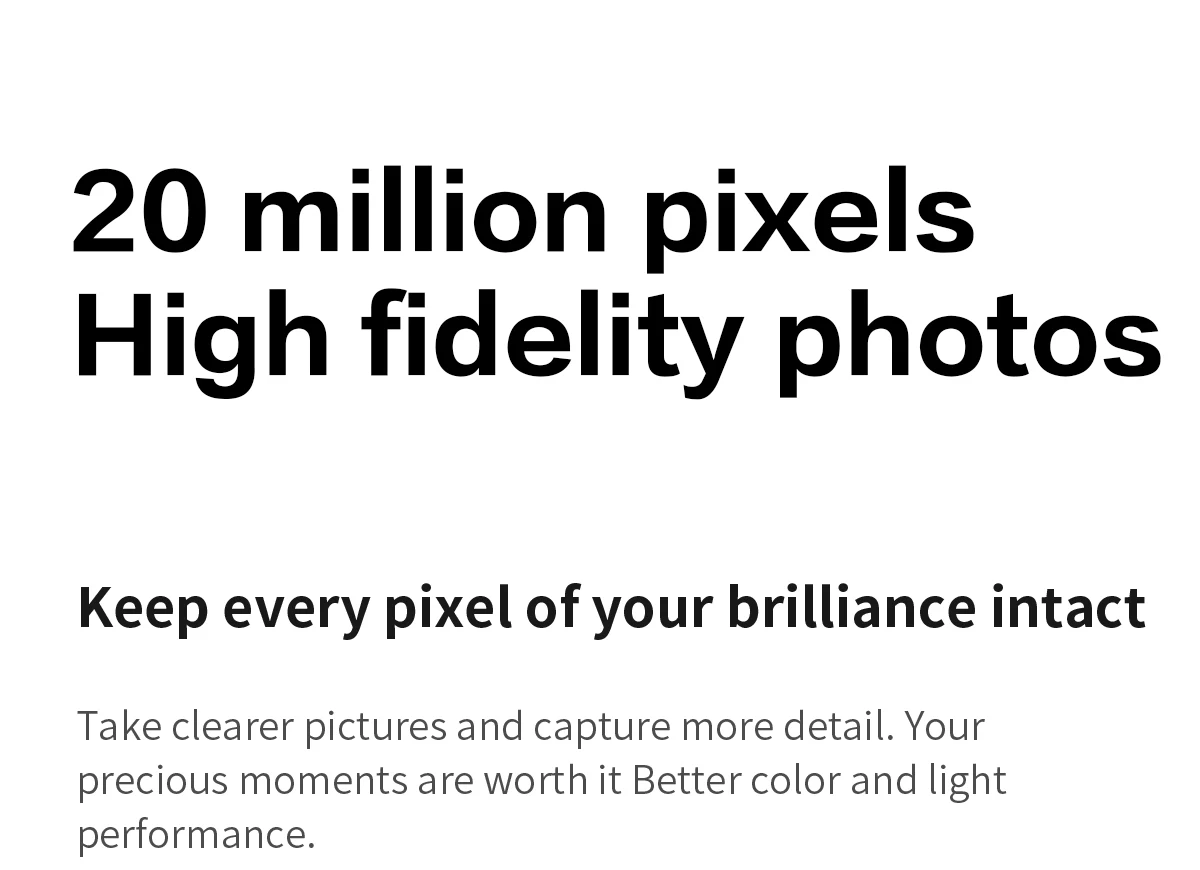 20 million pixels
High fidelity photos

Keep every pixel of your brilliance intact

Take clearer pictures and capture more detail. Your precious moments are worth it Better color and light performance.