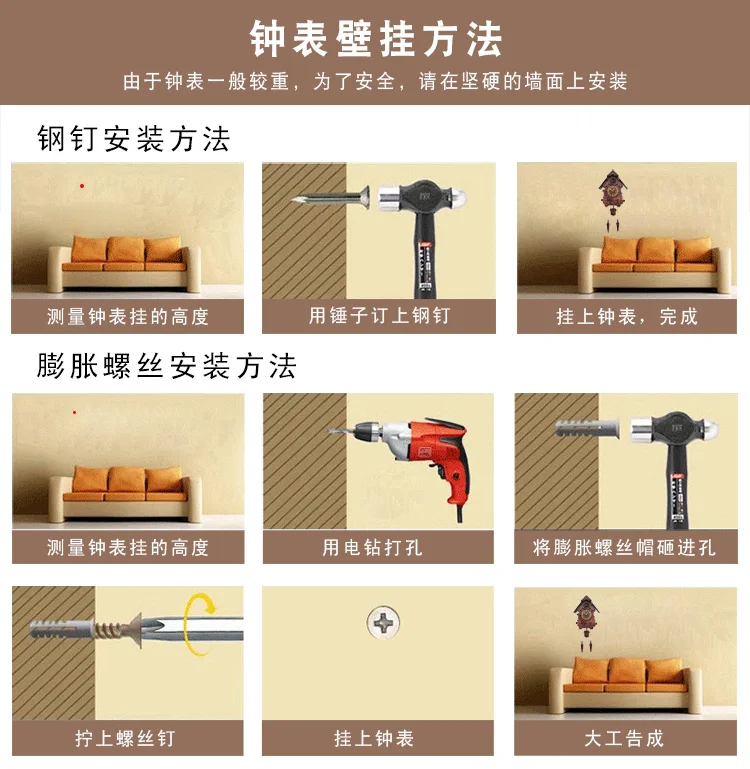 钟表壁挂方法

由于钟表一般较重，为了安全，请在坚硬的墙面上安装

钢钉安装方法

测量钟表挂的高度

用锤子订上钢钉

挂上钟表，完成

膨胀螺丝安装方法

测量钟表挂的高度

用电钻打孔

将膨胀螺丝帽砸进孔

拧上螺丝钉

挂上钟表

大工告成