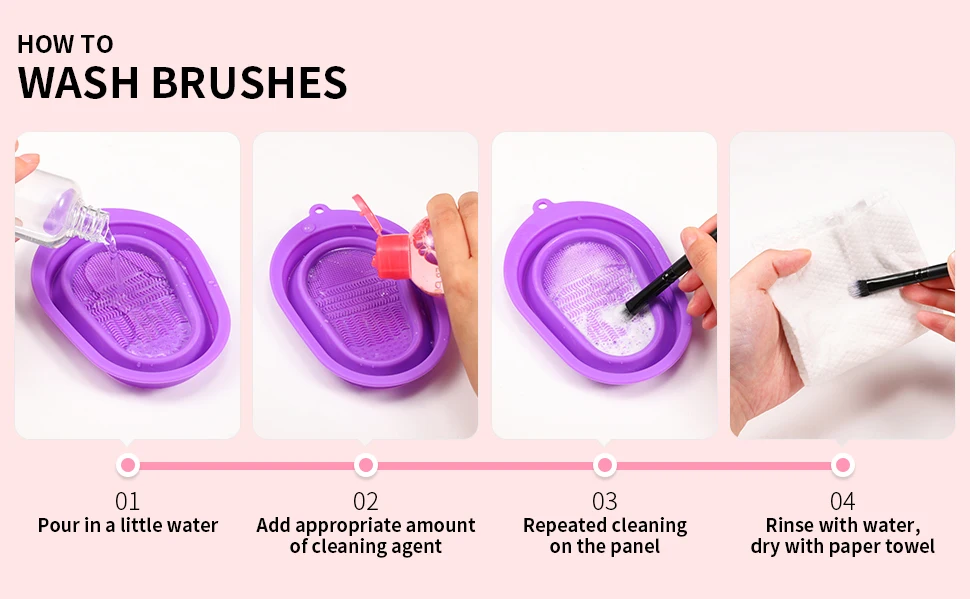 HOW TO
WASH BRUSHES

01
Pour in a little water

02
Add appropriate amount of cleaning agent

03
Repeated cleaning on the panel

04
Rinse with water, dry with paper towel