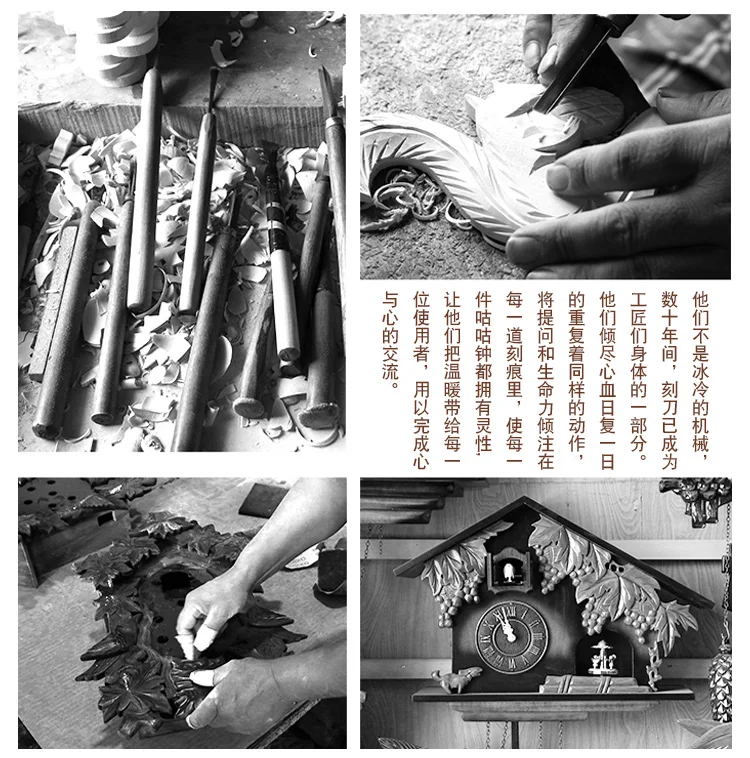 他们不是冰冷的机械，数十年间，刻刀已成为工匠们身体的一部分。他们倾尽心血日复一日的重复着同样的动作，将提问和生命力倾注在每一道刻痕里，使每一件咕咕钟都拥有灵性，让他们把温暖带给每一位使用者，用以完成心与心的交流。