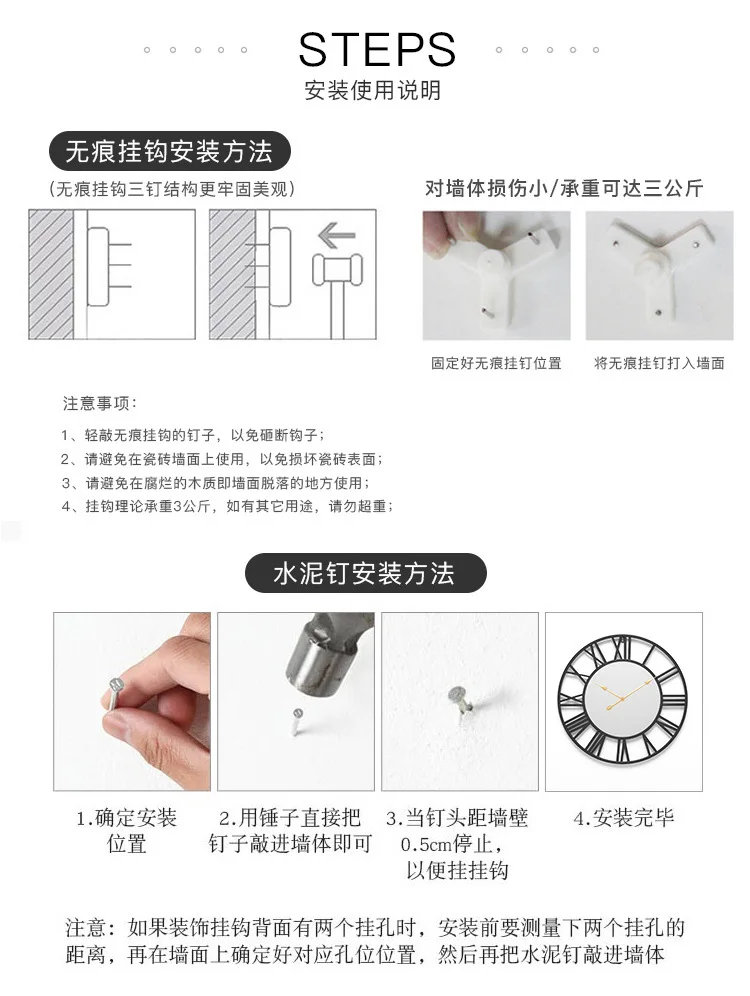 STEPS
安装使用说明

无痕挂钩安装方法
(无痕挂钩三钉结构更牢固美观)

对墙体损伤小/承重可达三公斤

固定好无痕挂钉位置
将无痕挂钉打入墙面

注意事项：
1、轻敲无痕挂钩的钉子，以免砸断钩子；
2、请避免在瓷砖墙面上使用，以免损坏瓷砖表面；
3、请避免在腐烂的木质即墙面脱落的地方使用；
4、挂钩理论承重3公斤，如有其它用途，请勿超重；

水泥钉安装方法

1.确定安装位置
2.用锤子直接把钉子敲进墙体即可
3.当钉头距墙壁0.5cm停止，以便挂挂钩
4.安装完毕

注意：如果装饰挂钩背面有两个挂孔时，安装前要测量下两个挂孔的距离，再在墙面上确定好对应孔位位置，然后再把水泥钉敲进墙体