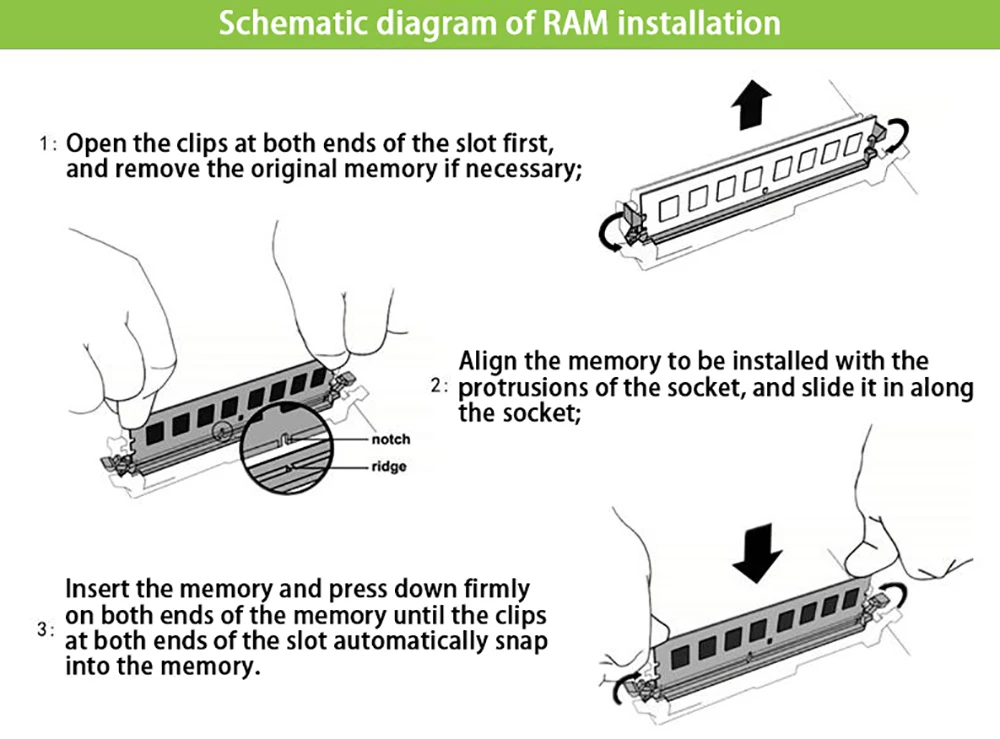 Schematic diagram of RAM installation

1: Open the clips at both ends of the slot first, and remove the original memory if necessary;

notch

ridge

2: Align the memory to be installed with the protrusions of the socket, and slide it in along the socket;

3: Insert the memory and press down firmly on both ends of the memory until the clips at both ends of the slot automatically snap into the memory.