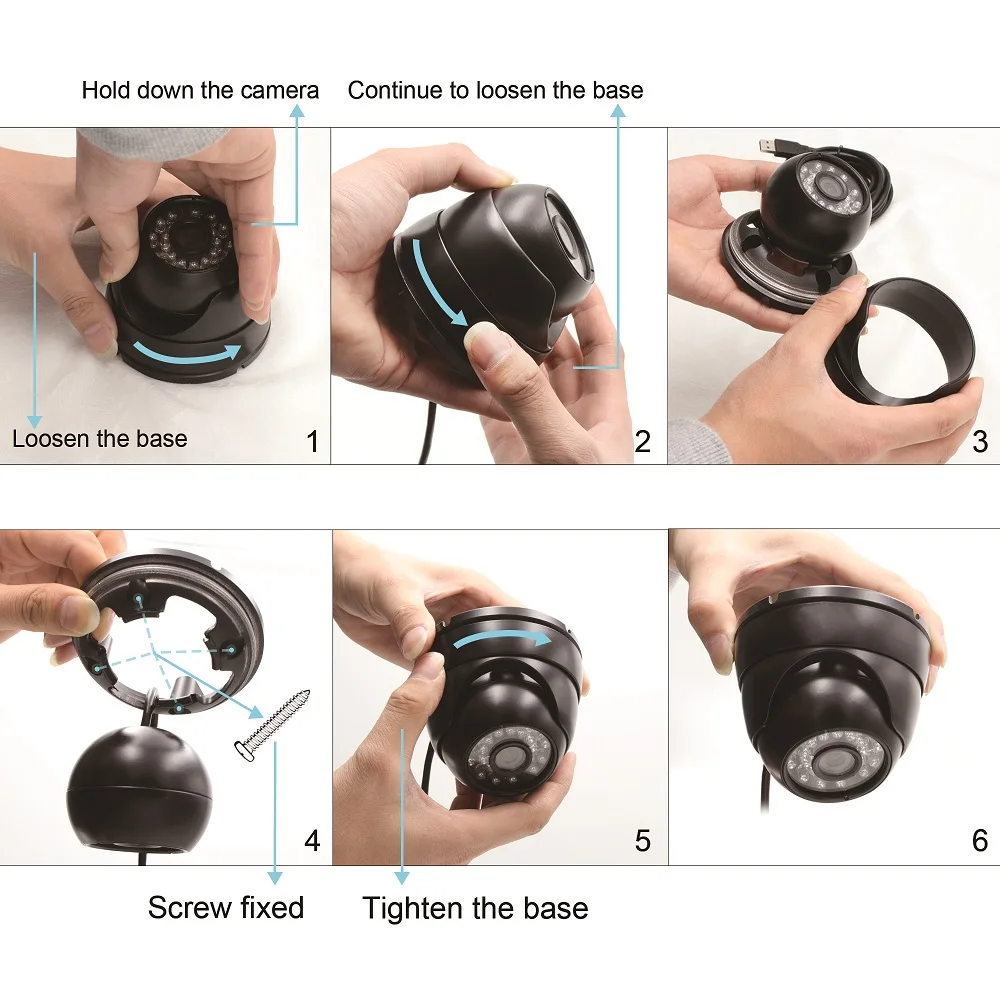 Hold down the camera

Continue to loosen the base

Loosen the base

1

2

3

4

5

6

Screw fixed

Tighten the base