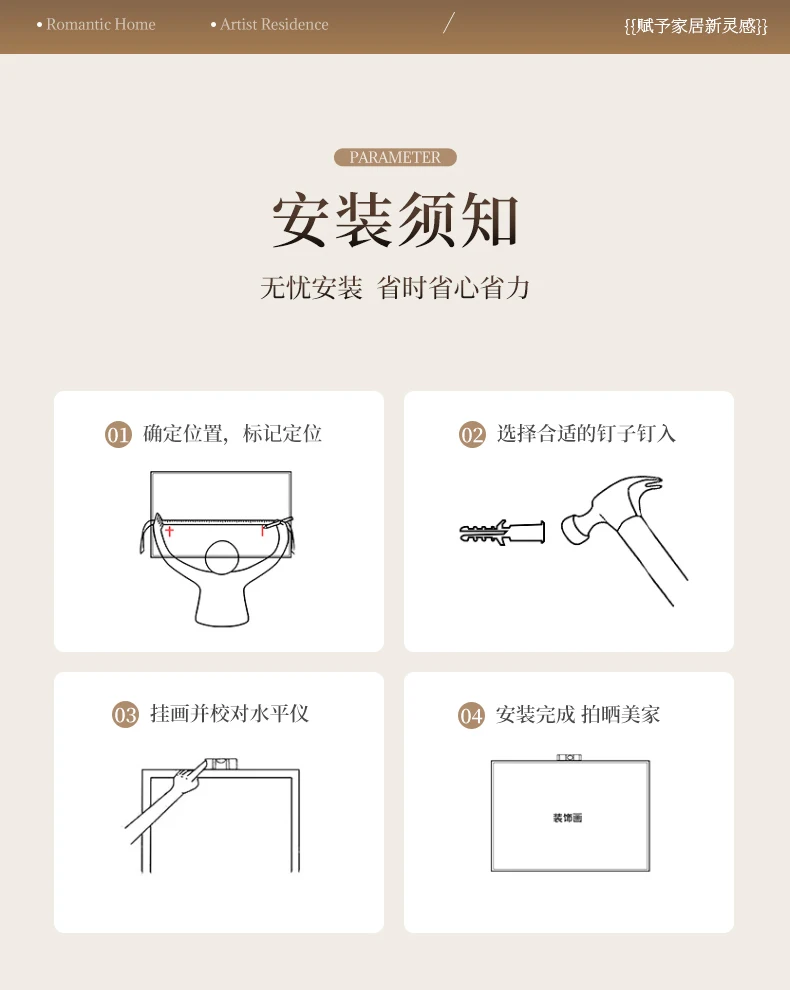 • Romantic Home • Artist Residence / {{赋予家居新灵感}}

PARAMETER

安装须知

无忧安装 省时省心省力

01 确定位置，标记定位

02 选择合适的钉子钉入

03 挂画并校对水平仪

04 安装完成 拍晒美家

装饰画