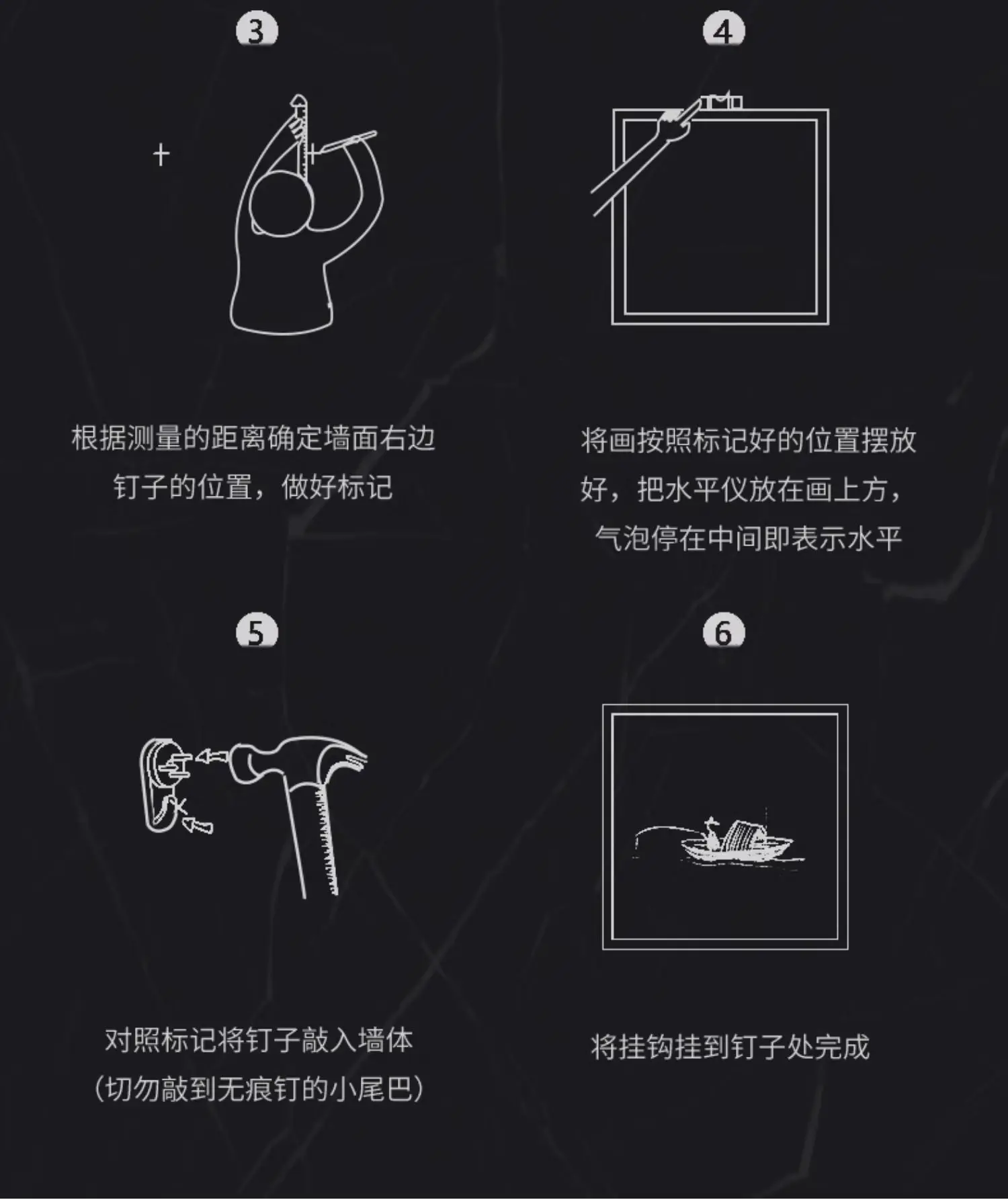 3

根据测量的距离确定墙面右边钉子的位置，做好标记

4

将画按照标记好的位置摆放好，把水平仪放在画上方，气泡停在中间即表示水平

5

对照标记将钉子敲入墙体
(切勿敲到无痕钉的小尾巴)

6

将挂钩挂到钉子处完成